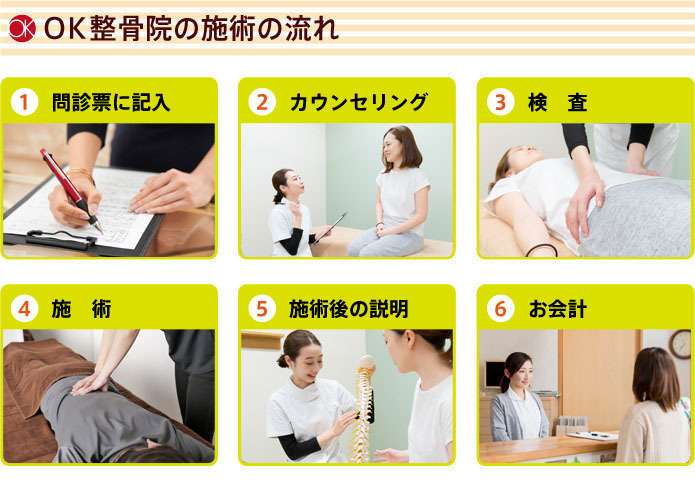 OK OK整骨院の施術の流れ

1 問診票に記入

2 カウンセリング

3 検 査

4 施 術

5 施術後の説明

6 お会計